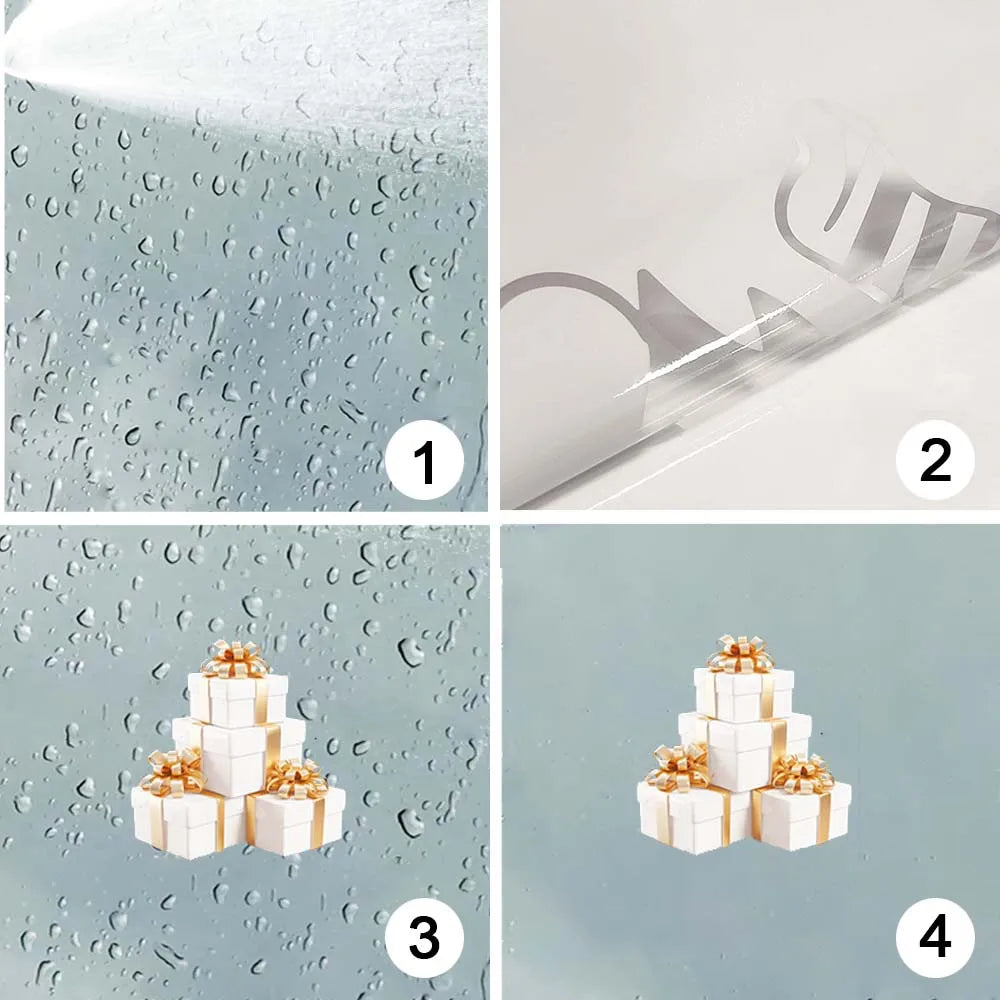 1

2

3

4