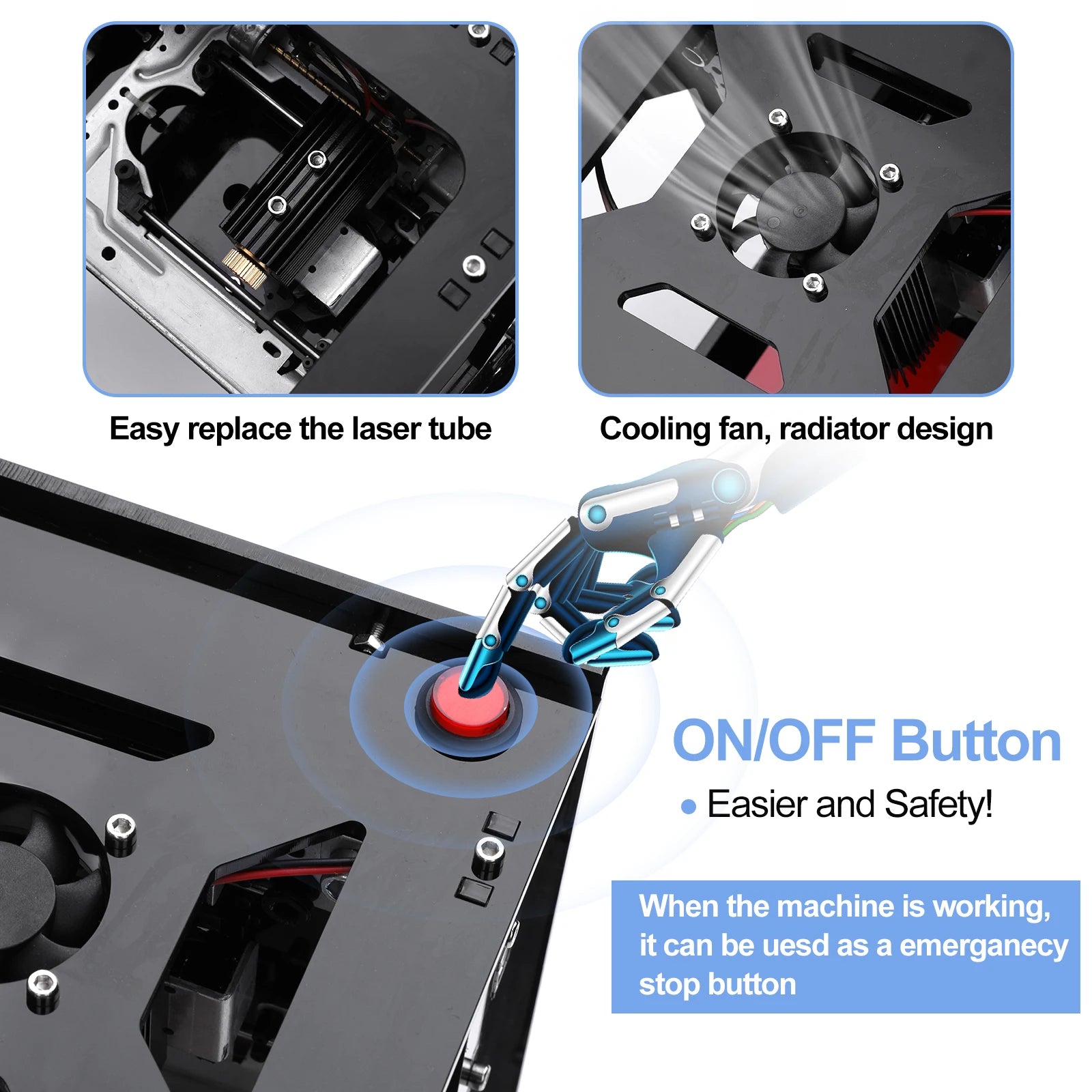 Easy replace the laser tube

Cooling fan, radiator design

ON/OFF Button

• Easier and Safety!

When the machine is working, it can be uesd as a emerganecy stop button