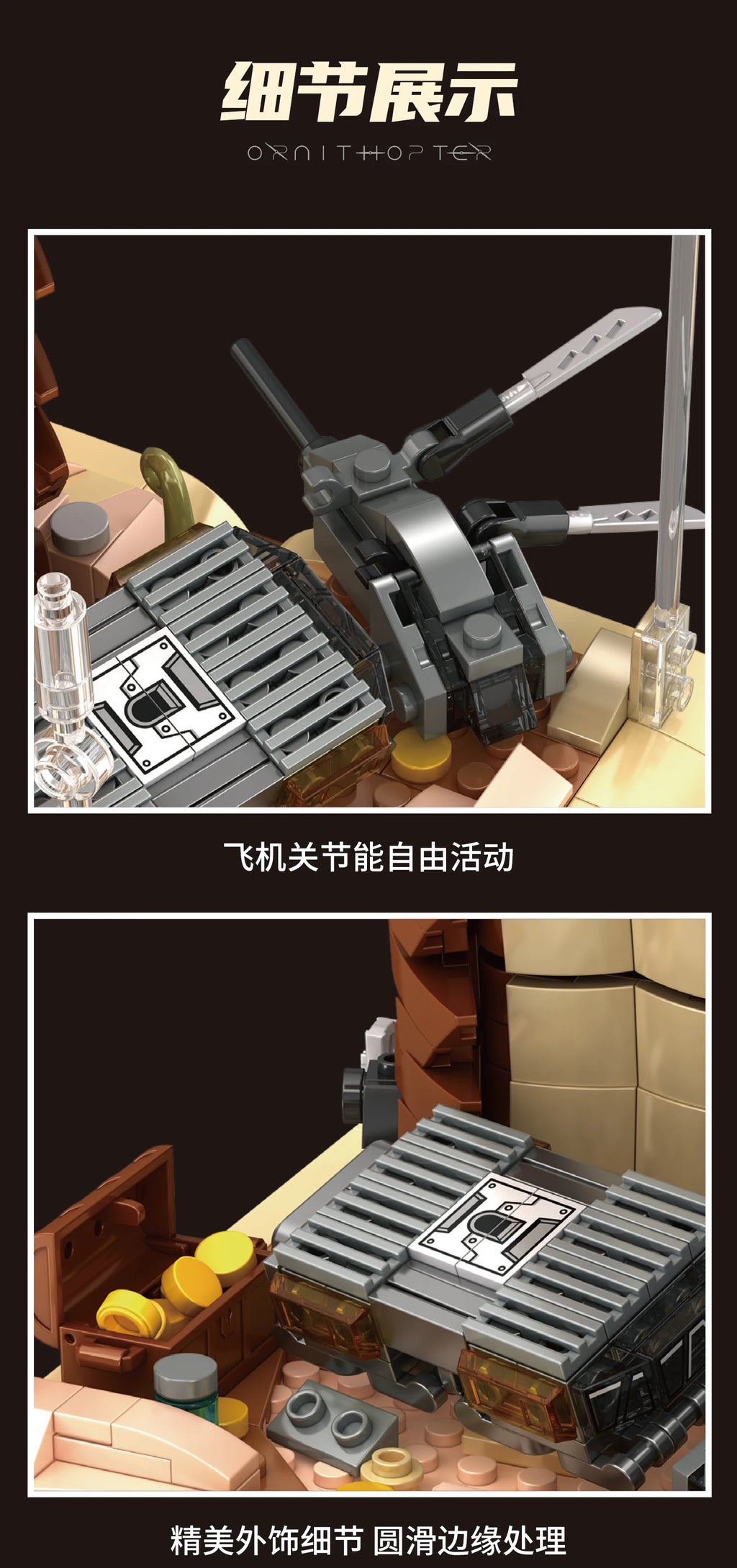 细节展示
ORNITHOPTER

飞机关节能自由活动

精美外饰细节 圆滑边缘处理