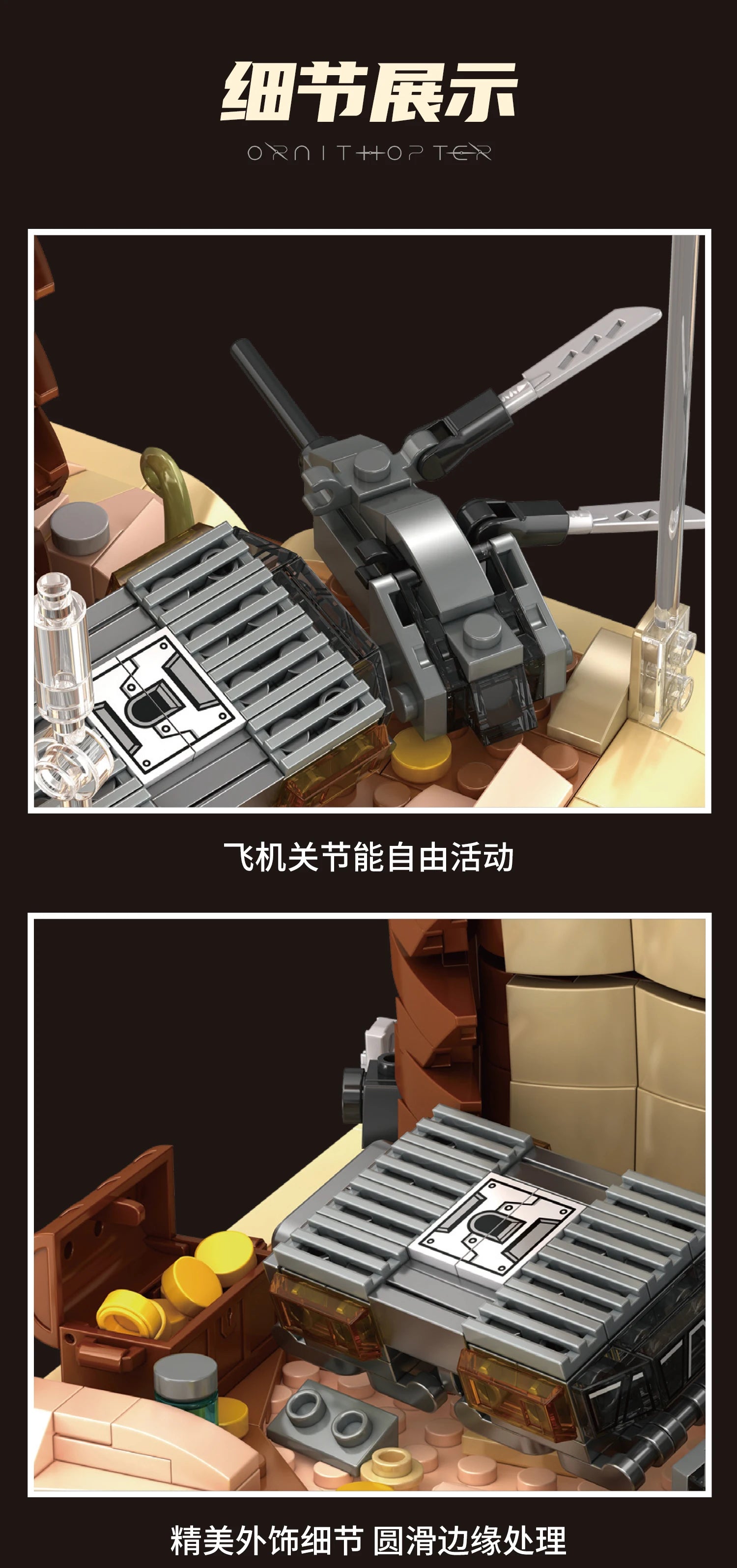 细节展示
ORNITHOPTER

飞机关节能自由活动

精美外饰细节 圆滑边缘处理