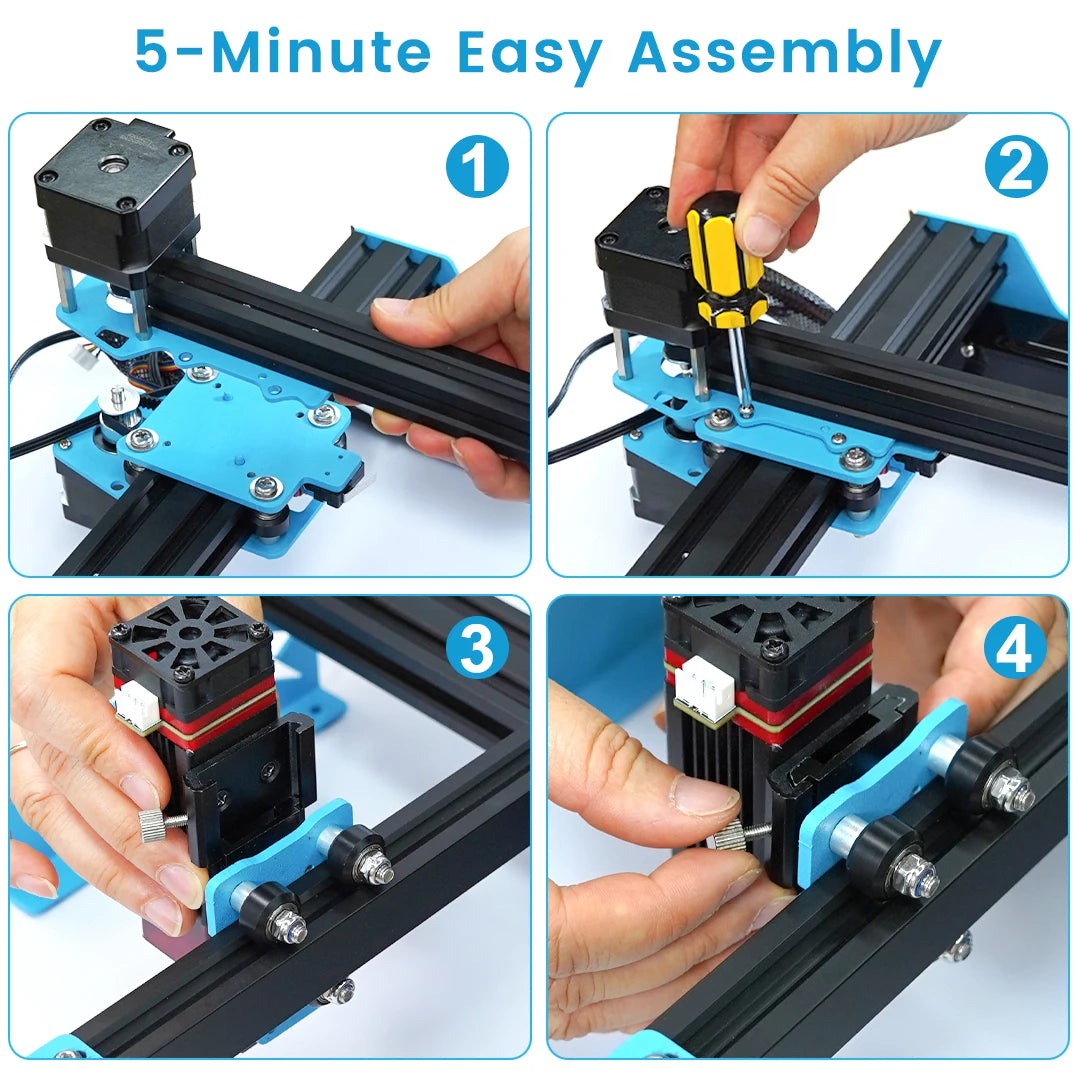 5-Minute Easy Assembly

1

2

3

4